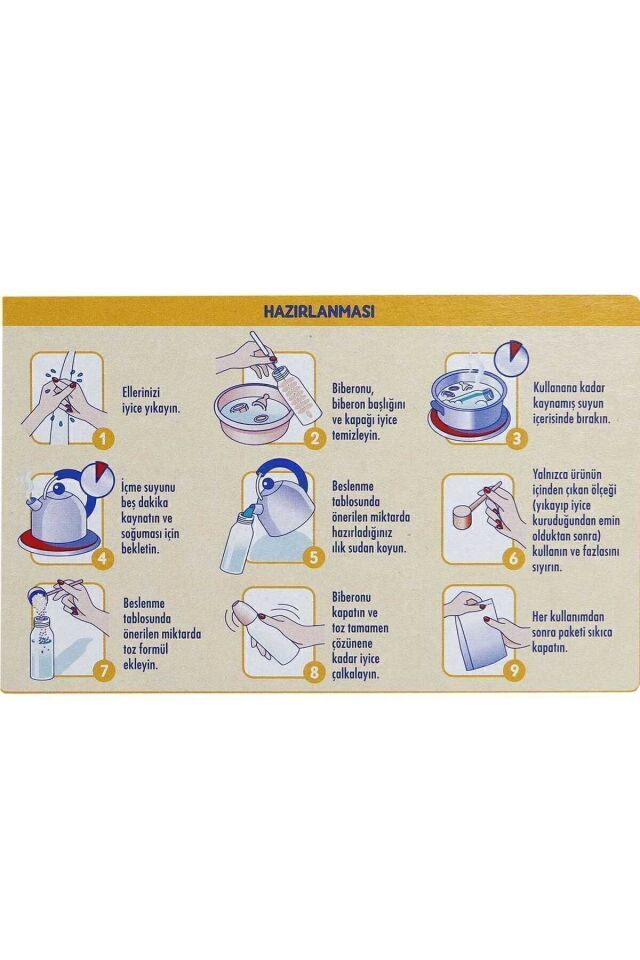 HAZIRLANMASI

1 Ellerinizi iyice yıkayın.

2 Biberonu, biberon başlığını ve kapağı iyice temizleyin.

3 Kullanana kadar kaynamış suyun içerisinde bırakın.

4 İçme suyunu beş dakika kaynatın ve soğuması için bekletin.

5 Beslenme tablosunda önerilen miktarda hazırladığınız ılık sudan koyun.

6 Yalnızca ürünün içinden çıkan ölçeği (yıkayıp iyice kuruduğundan emin olduktan sonra) kullanın ve fazlasını sıyırın.

7 Beslenme tablosunda önerilen miktarda toz formül ekleyin.

8 Biberonu kapatın ve toz tamamen çözünene kadar iyice çalkalayın.

9 Her kullanımdan sonra paketi sıkıca kapatın.